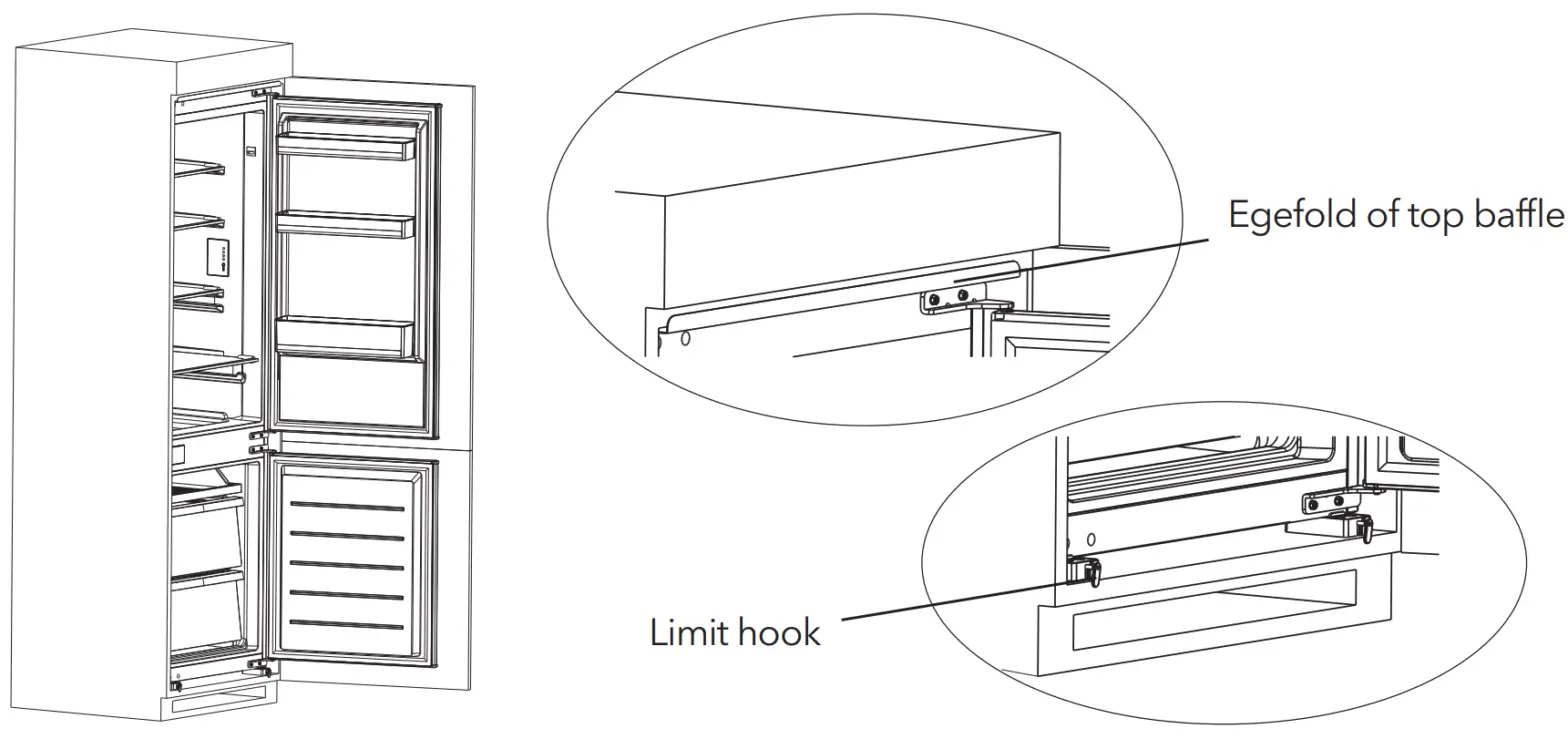 Egefold of top baffle

Limit hook