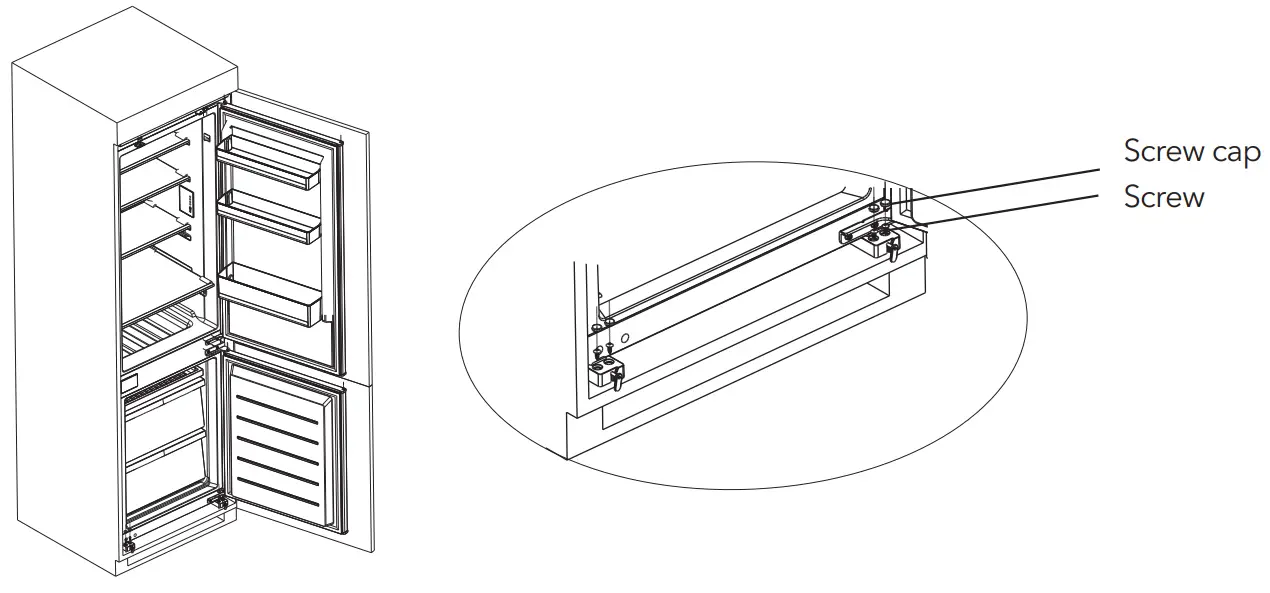 Screw cap
Screw