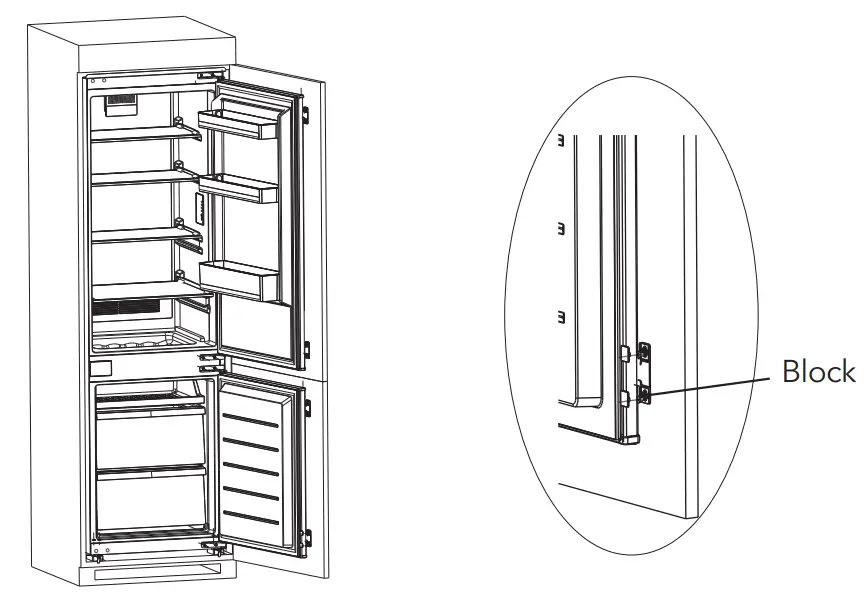 Block