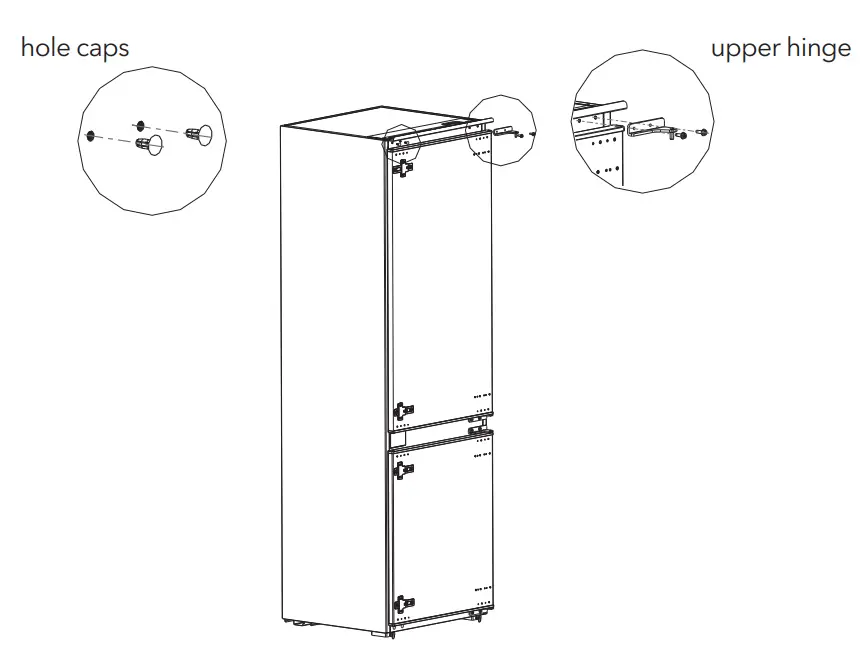 hole caps

upper hinge