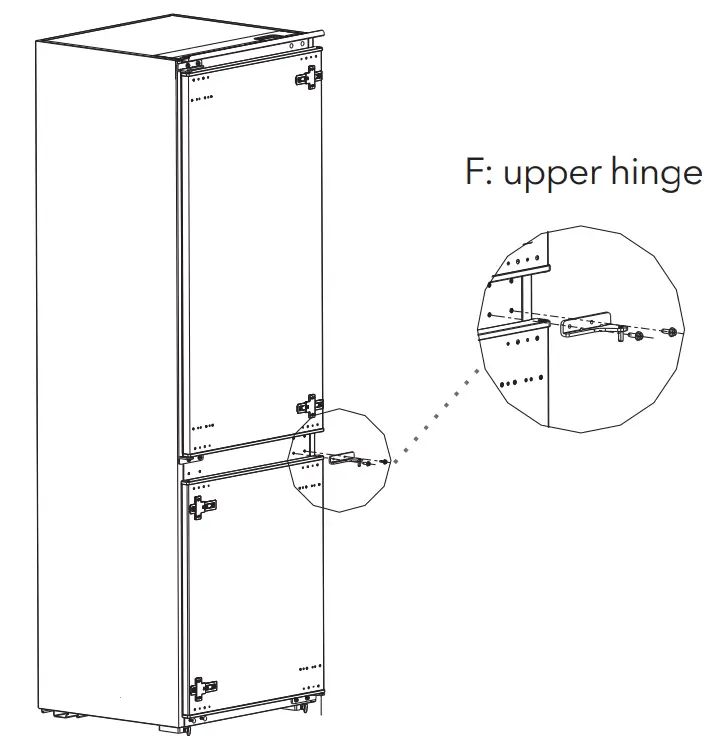 F: upper hinge