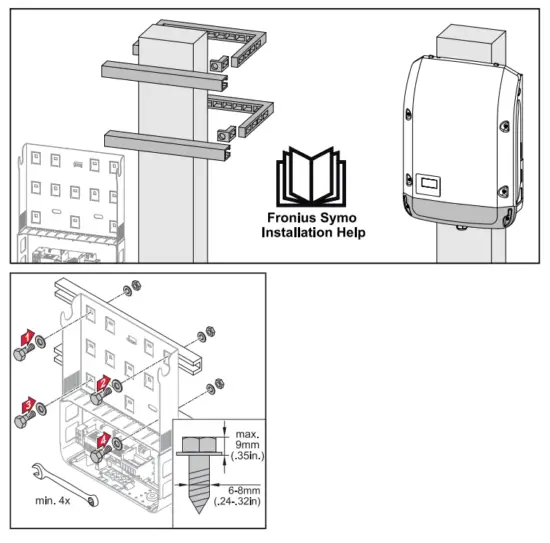 Fronius Symo
Installation Help

1
2
3
4

min. 4x

max.
9mm
(.35in.)

6-8mm
(.24-.32in)