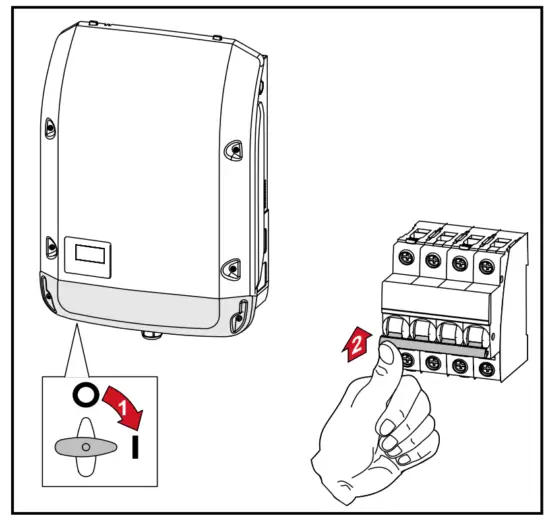 O
1
I
2