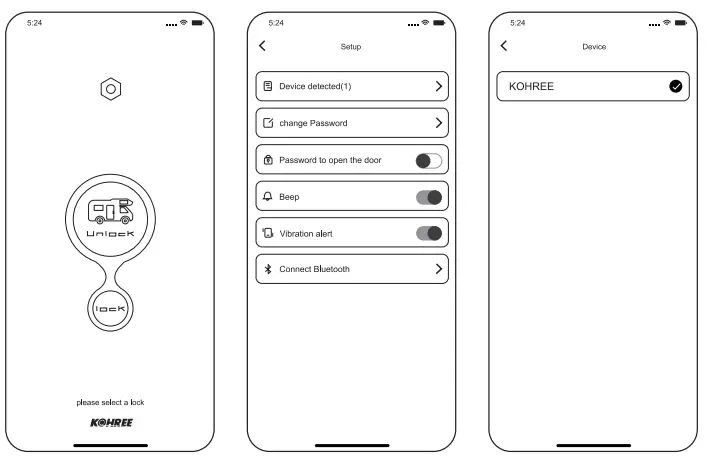 5:24

Unlock

lock

please select a lock

KOHREE

5:24

Setup

Device detected(1)

change Password

Password to open the door

Beep

Vibration alert

Connect Bluetooth

5:24

Device

KOHREE