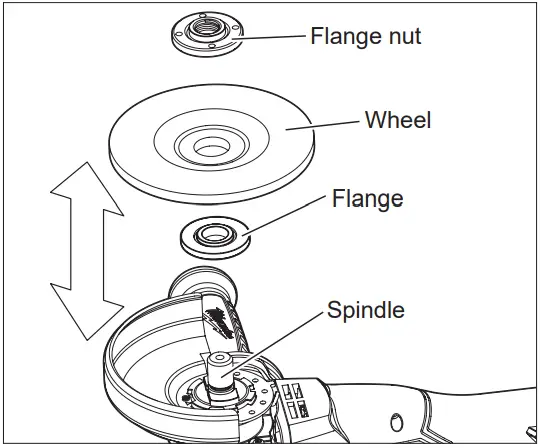 Flange nut

Wheel

Flange

Spindle