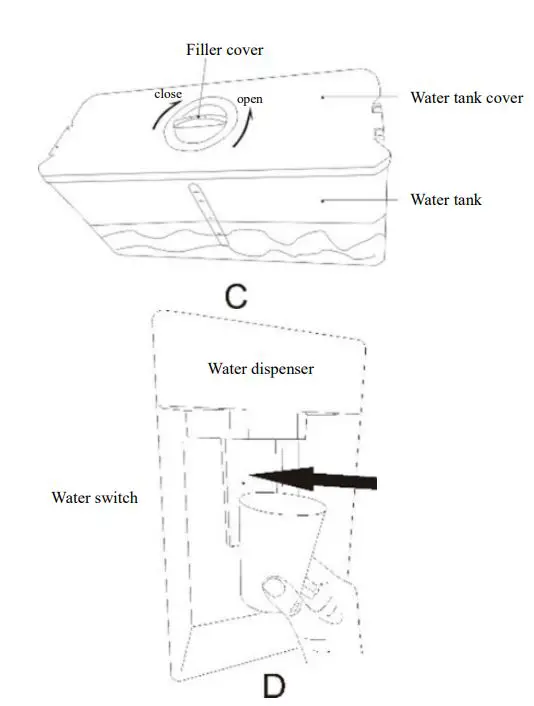 Filler cover
close
open
Water tank cover
Water tank
C
Water dispenser
Water switch
D