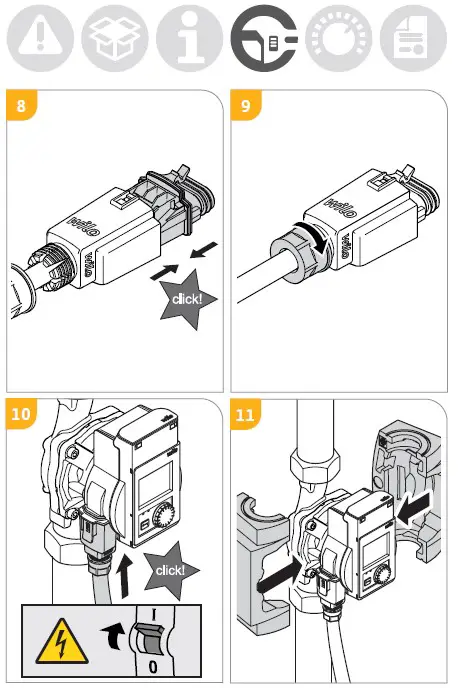 8

wilo

wilo

click!

9

wilo

wilo

10

wilo

click!

I

0

11