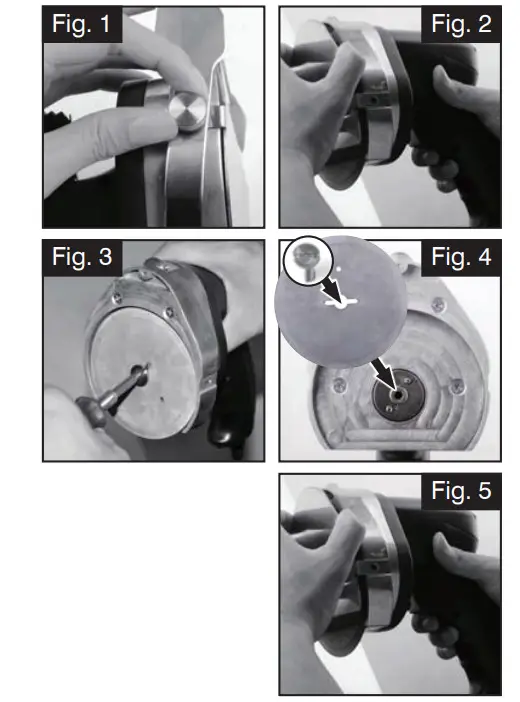 Fig. 1

Fig. 2

Fig. 3

Fig. 4

Fig. 5