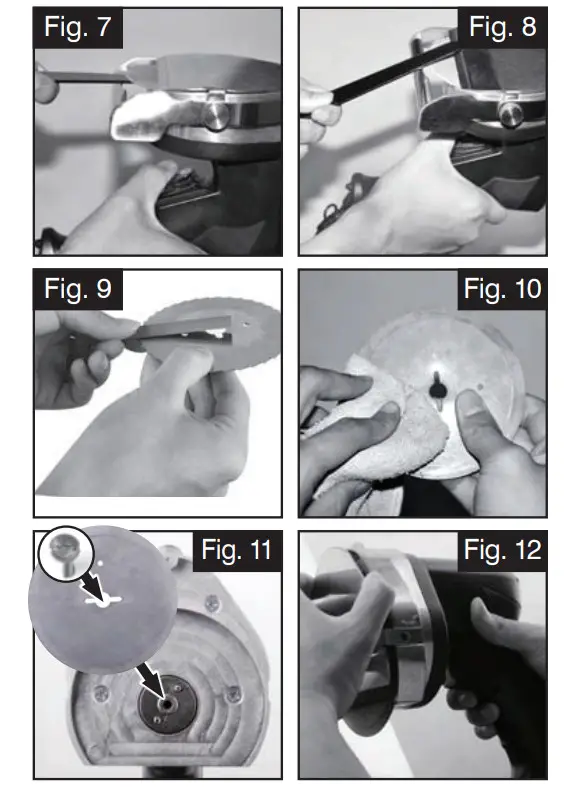 Fig. 7

Fig. 8

Fig. 9

Fig. 10

Fig. 11

Fig. 12