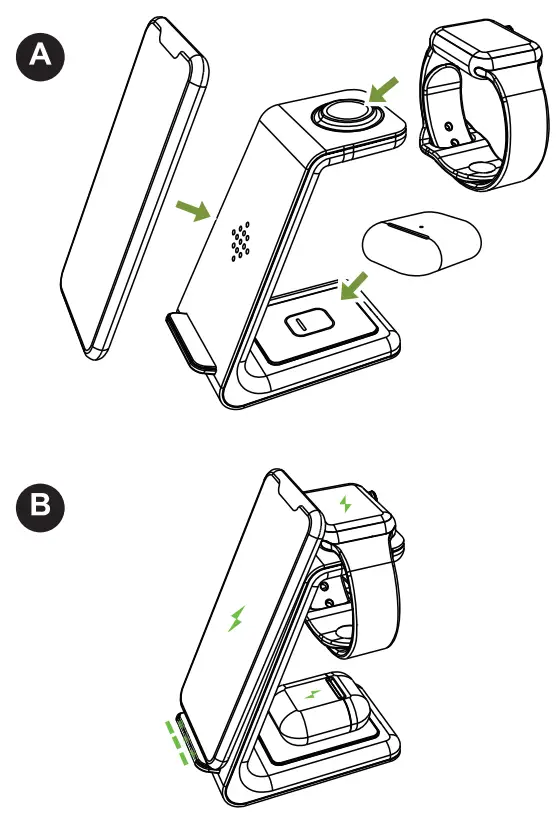 A

B