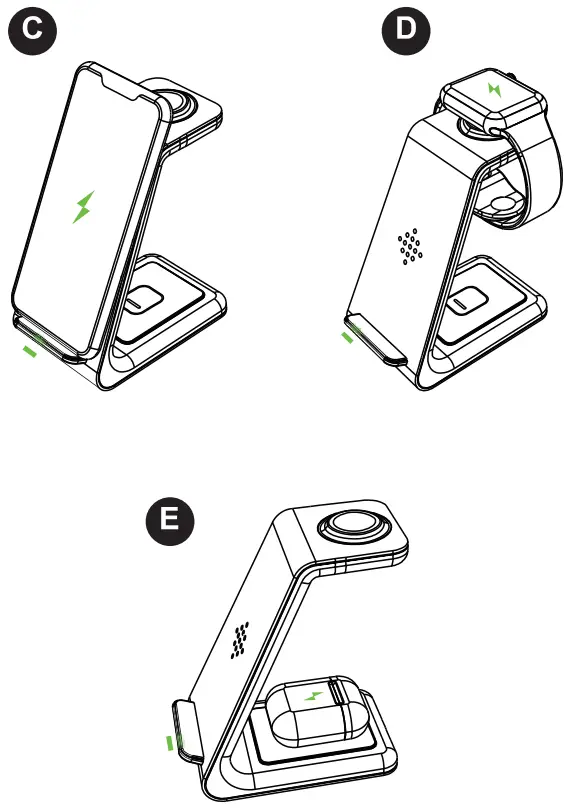 C

D

E