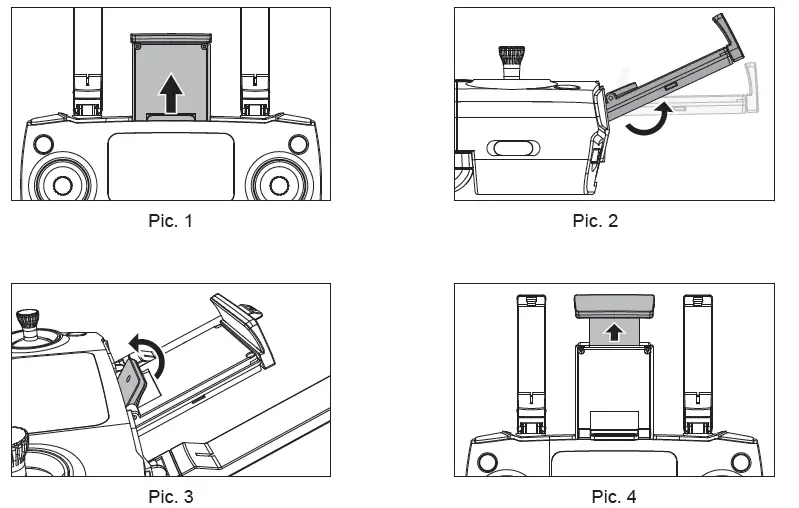 Pic. 1

Pic. 2

Pic. 3

Pic. 4