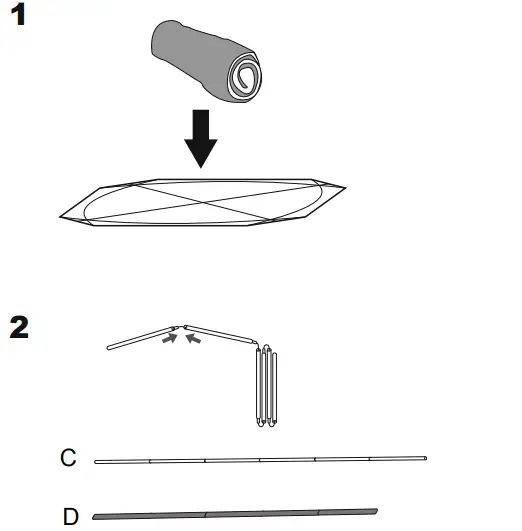 1

2

C

D