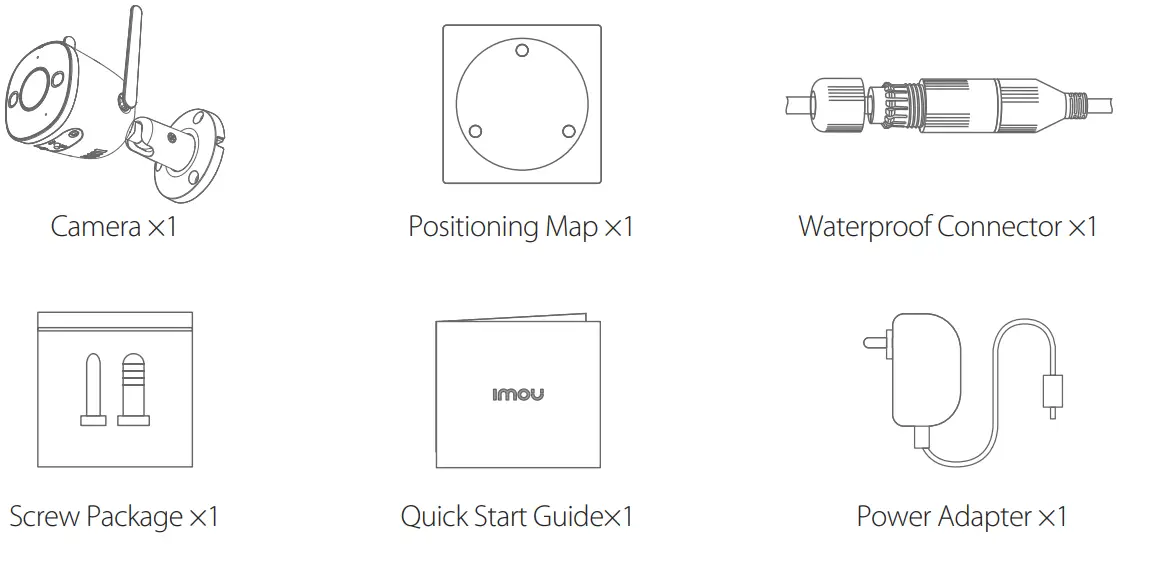 Camera ×1

Positioning Map ×1

Waterproof Connector ×1

imou

Screw Package ×1

Quick Start Guide×1

Power Adapter ×1