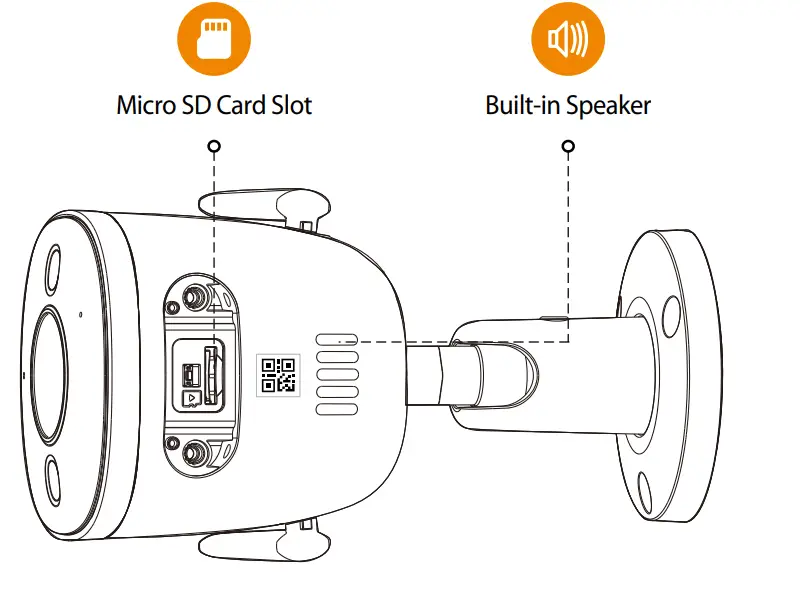 Micro SD Card Slot

Built-in Speaker