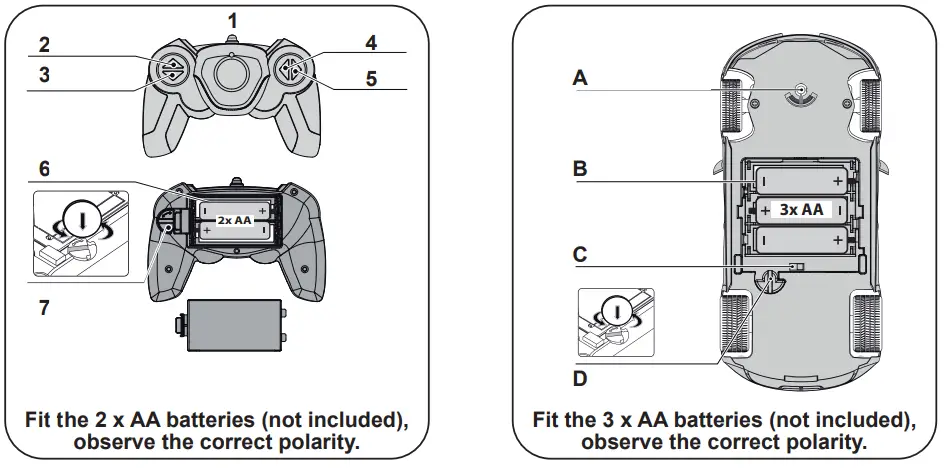 1
2
3
4
5
6
2x AA
7
Fit the 2 x AA batteries (not included), observe the correct polarity.

A
B
3x AA
C
D
Fit the 3 x AA batteries (not included), observe the correct polarity.