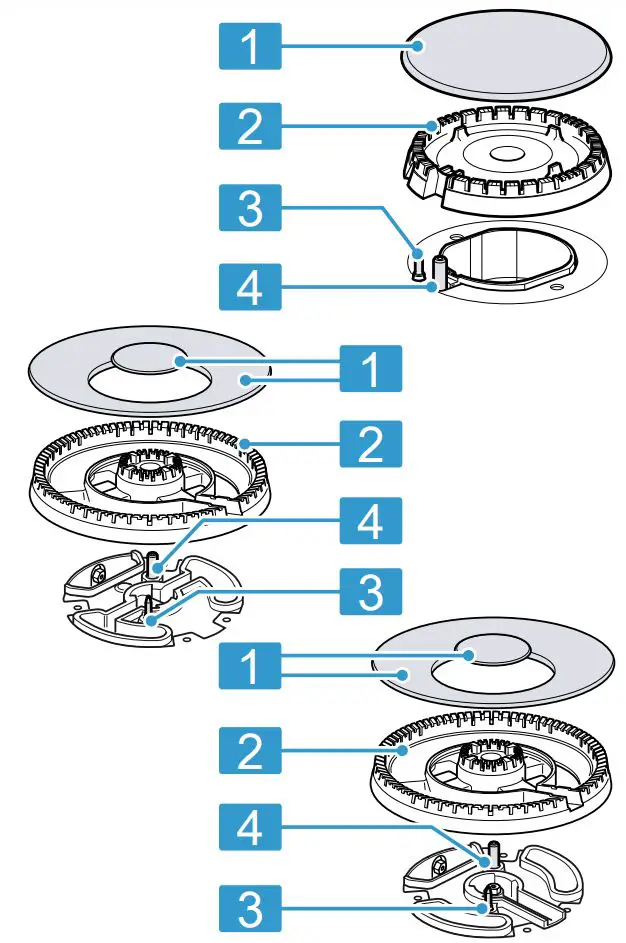 1
2
3
4
1
2
4
3
1
2
4
3