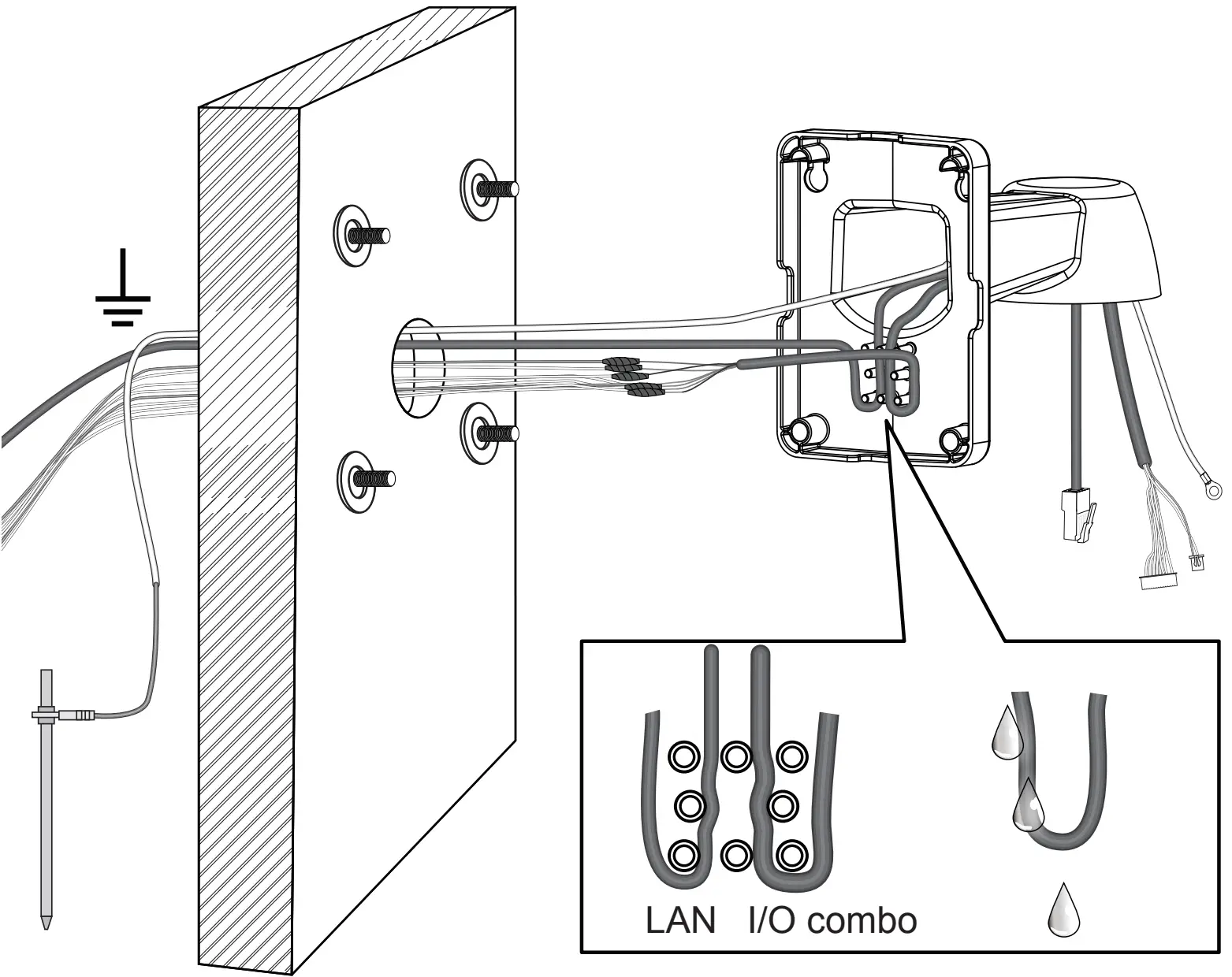 LAN I/O combo