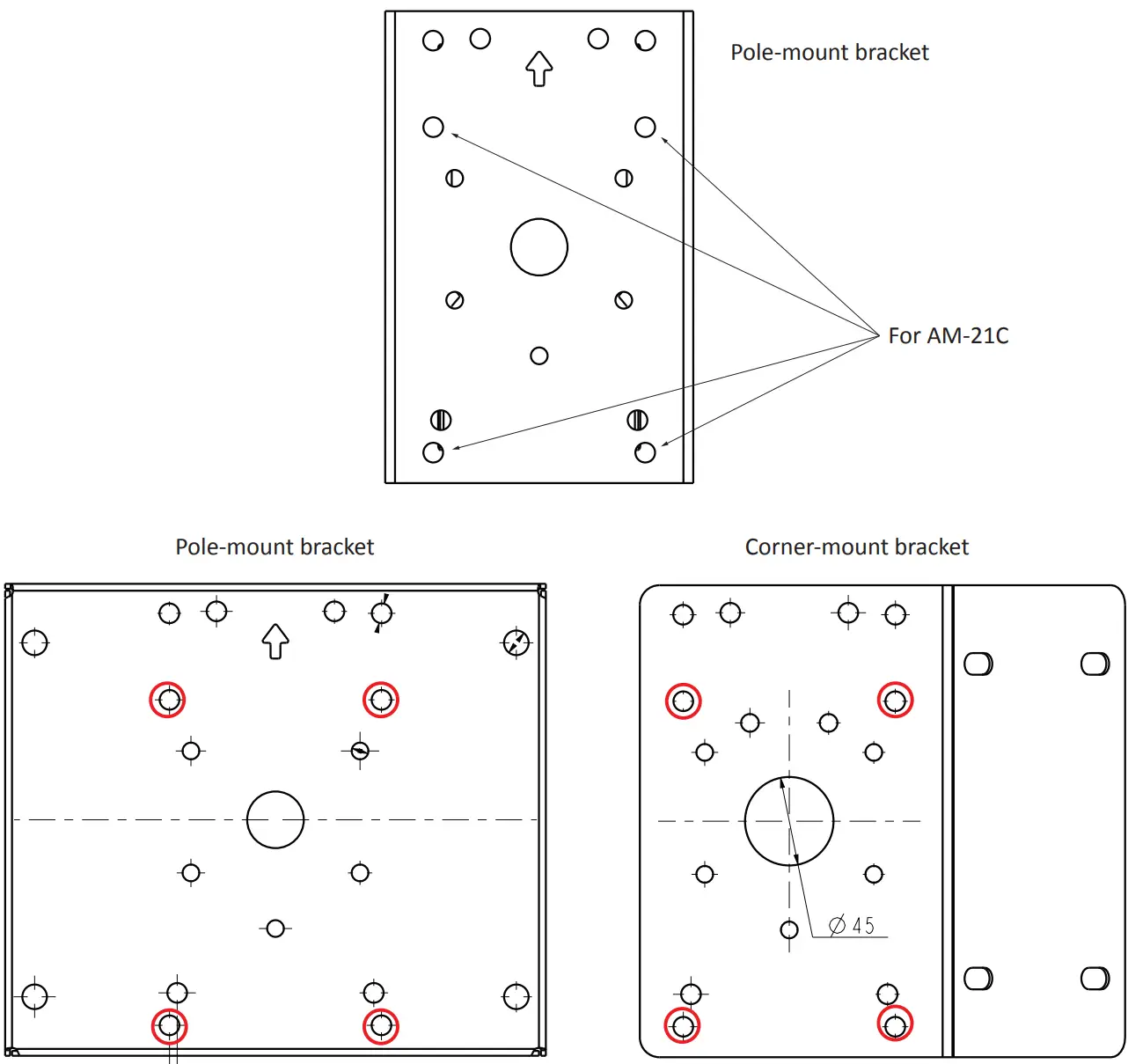 Pole-mount bracket

For AM-21C

Pole-mount bracket

Corner-mount bracket

$\varnothing 45$