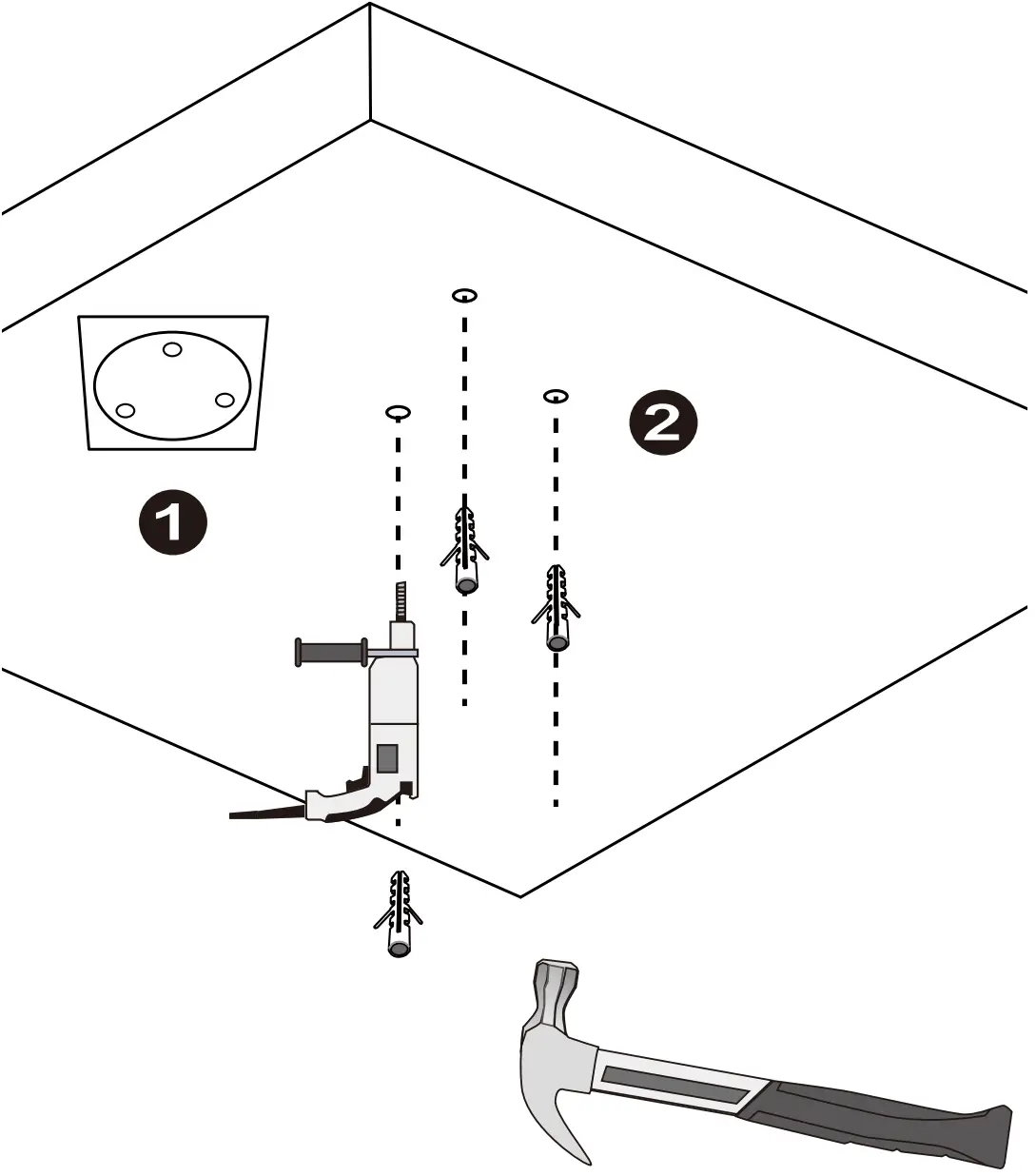 1

2