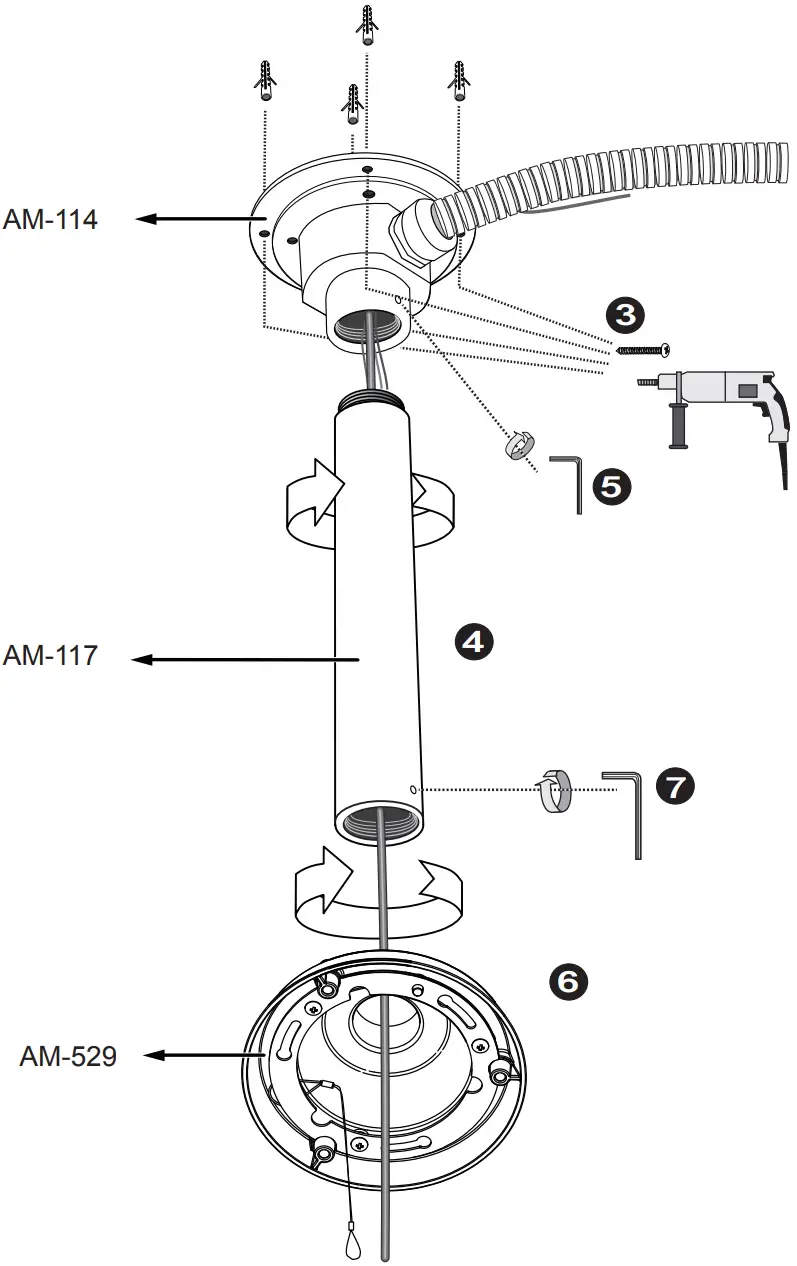 AM-114

3

5

AM-117

4

7

6

AM-529