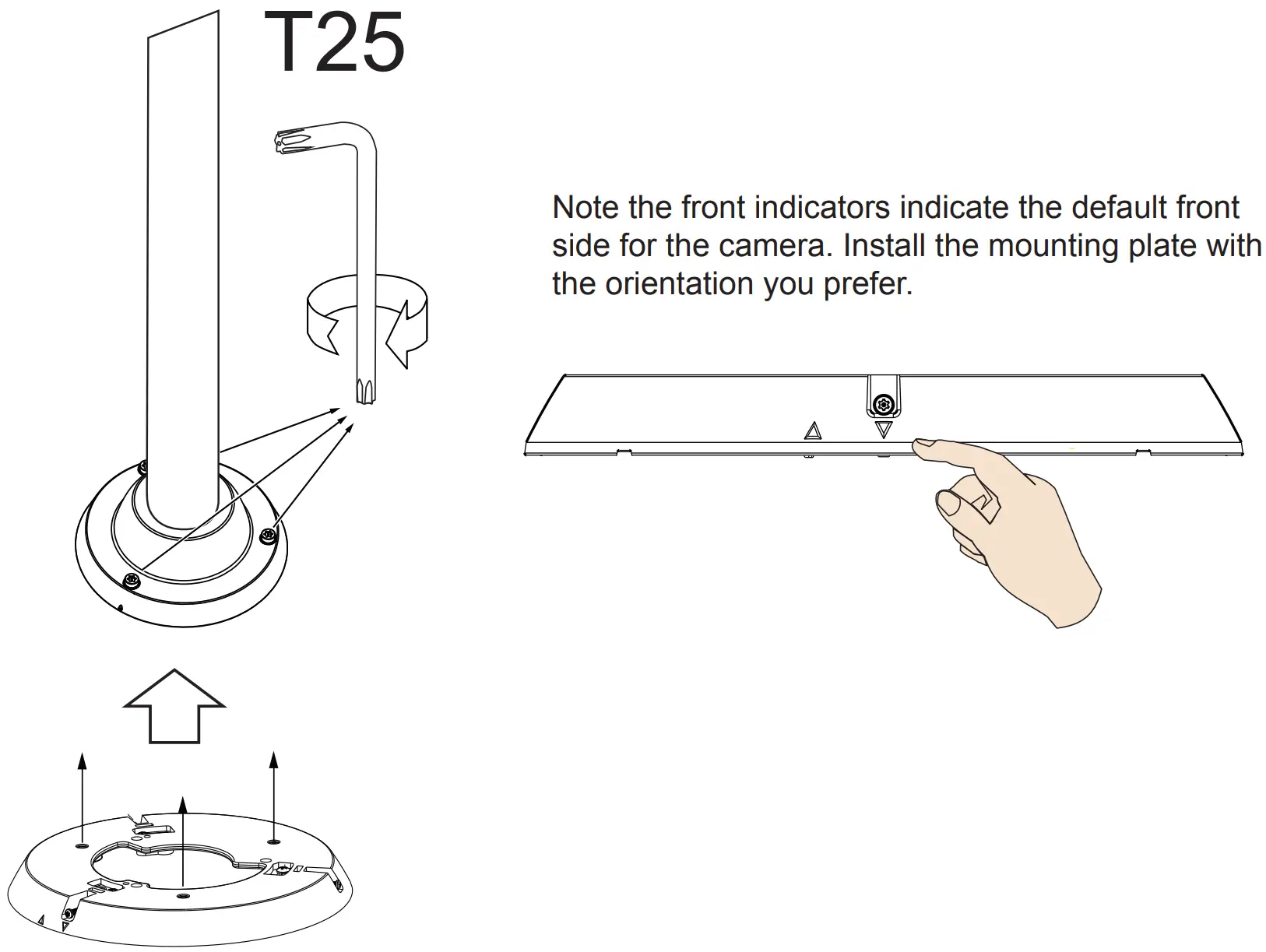 T25

Note the front indicators indicate the default front side for the camera. Install the mounting plate with the orientation you prefer.