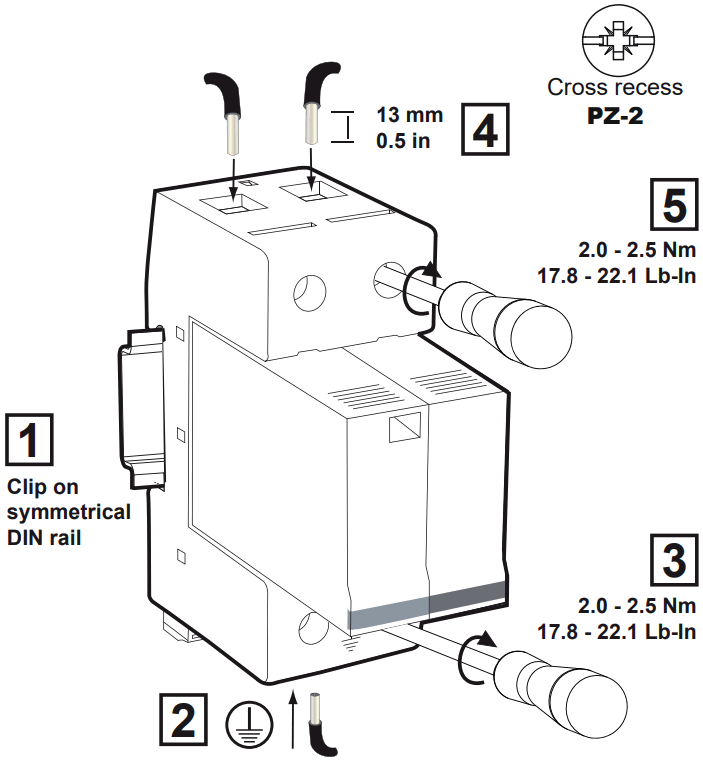 Cross recess
PZ-2

13 mm
0.5 in

4

5
2.0 - 2.5 Nm
17.8 - 22.1 Lb-In

1
Clip on symmetrical DIN rail

3
2.0 - 2.5 Nm
17.8 - 22.1 Lb-In

2