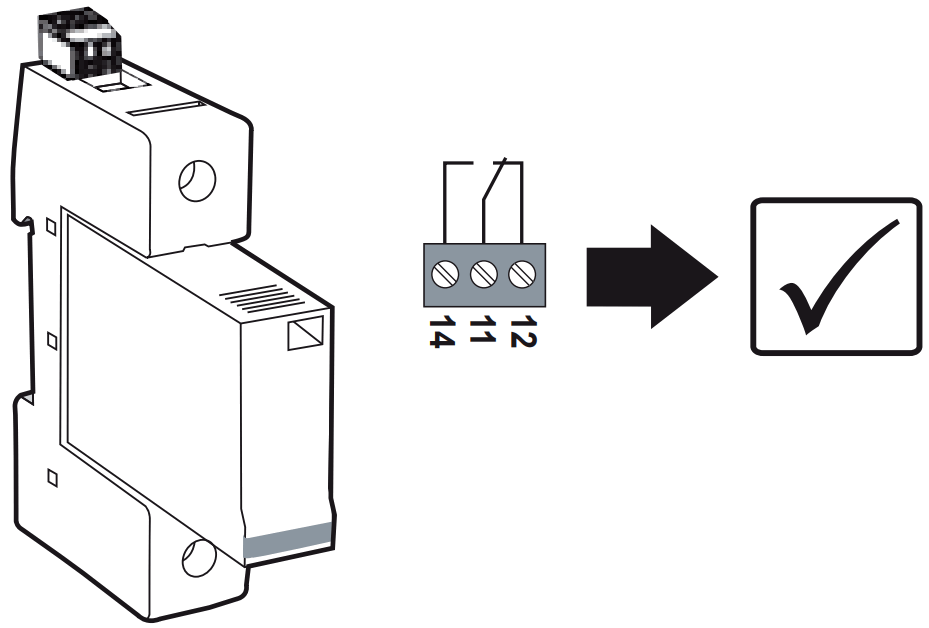 14 11 12