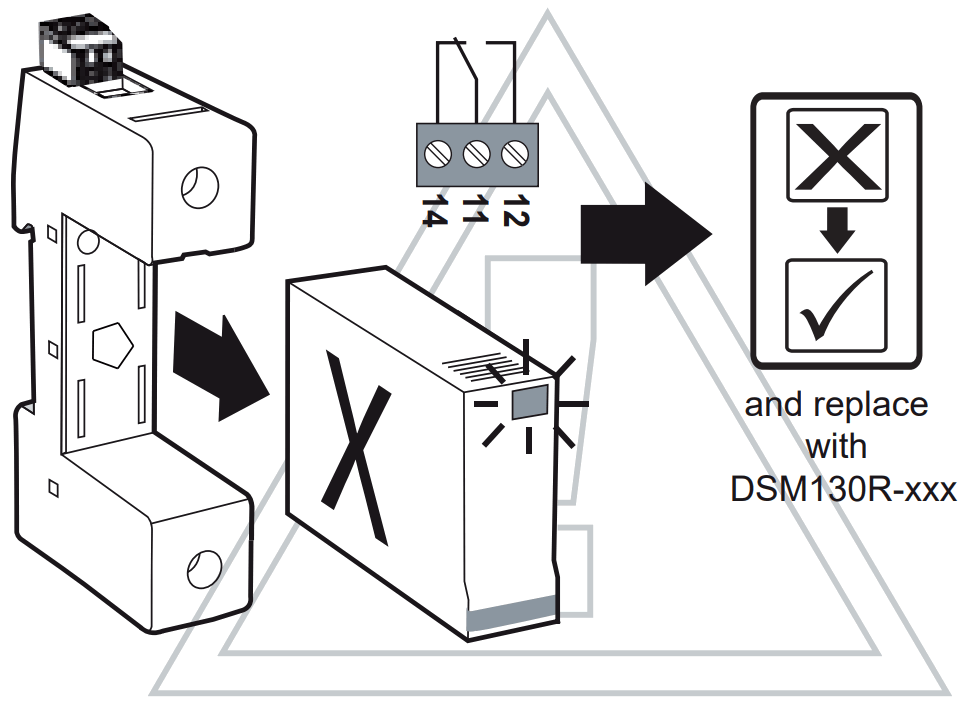 14 11 12

and replace with DSM130R-xxx