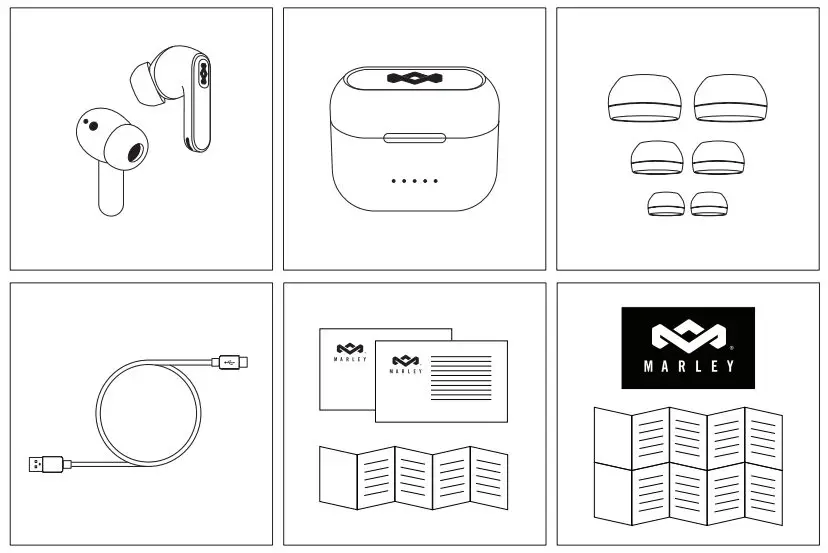 MARLEY

MARLEY

MARLEY