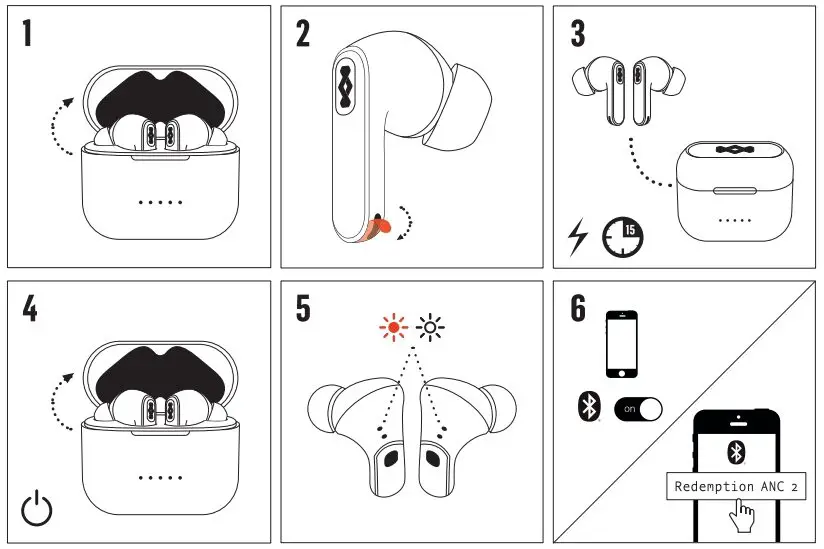 1

2

3

15

4

5

6

on

Redemption ANC 2