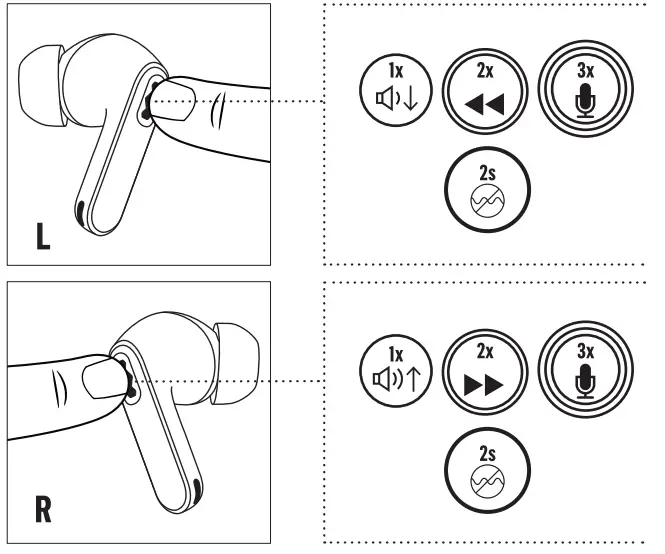 L

1x

2x

3x

2s

R

1x

2x

3x

2s