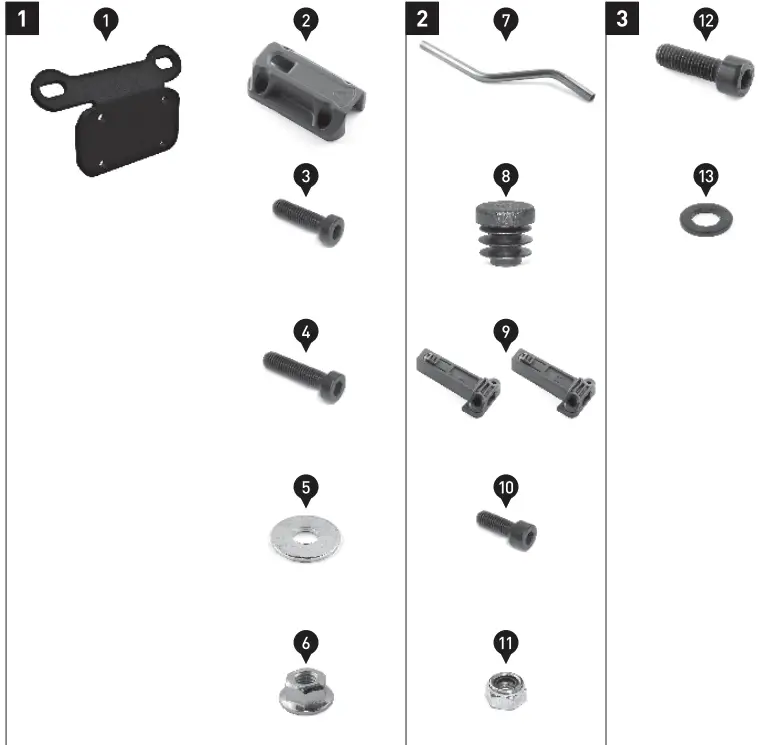 1
1
2
3
4
5
6

2
7
8
9
10
11

3
12
13