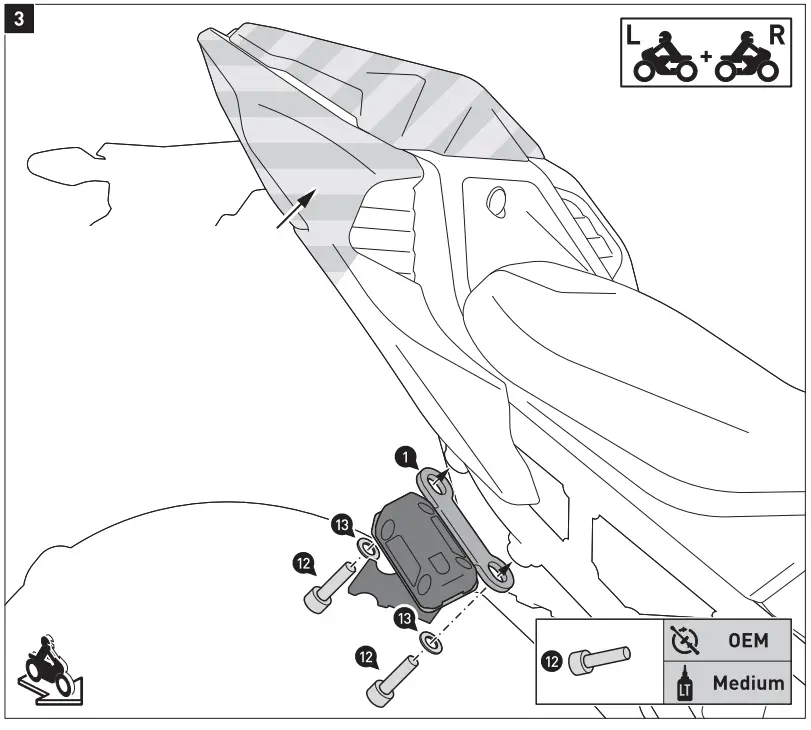 3

L + R

1

13

12

13

12

12

OEM

LT

Medium