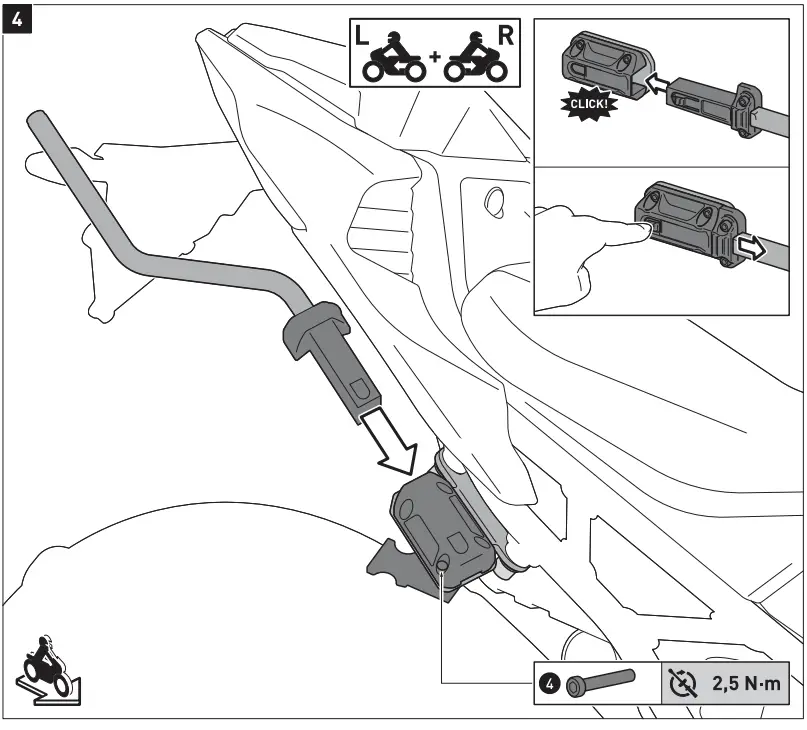 4

L + R

CLICK!

4

2,5 N·m