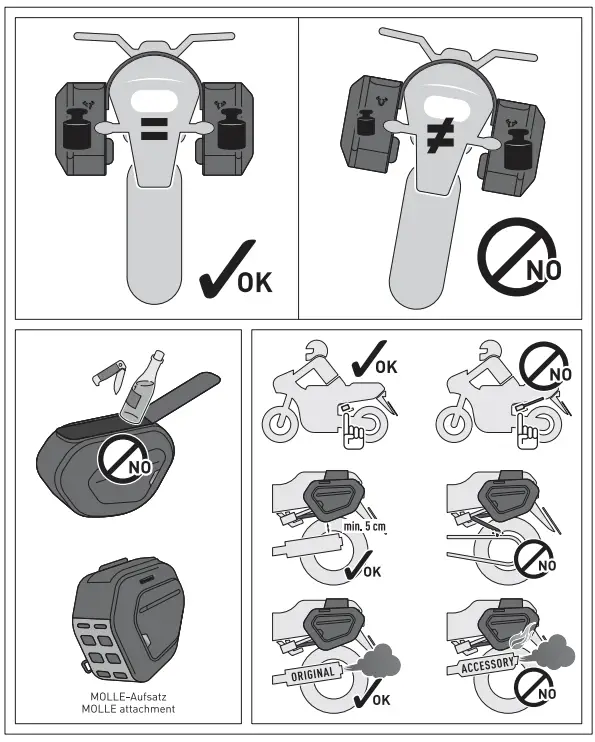 =

OK

≠

NO

NO

MOLLE-Aufsatz
MOLLE attachment

OK

NO

min. 5 cm

OK

NO

ORIGINAL

OK

ACCESSORY

NO