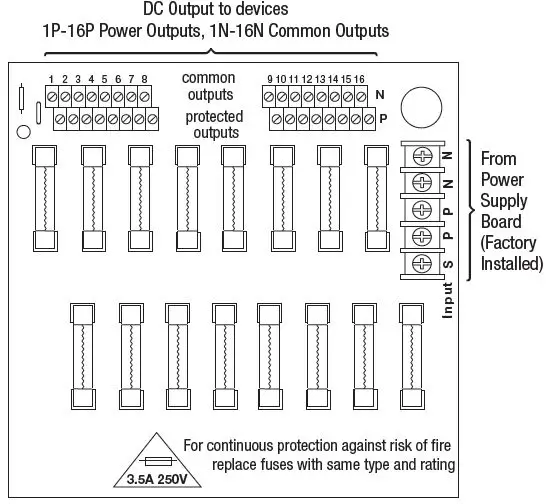 DC Output to devices
1P-16P Power Outputs, 1N-16N Common Outputs

1 2 3 4 5 6 7 8

common outputs

protected outputs

9 10 11 12 13 14 15 16

N

P

N
N
P
P
S
Input

From Power Supply Board (Factory Installed)

3.5A 250V

For continuous protection against risk of fire replace fuses with same type and rating