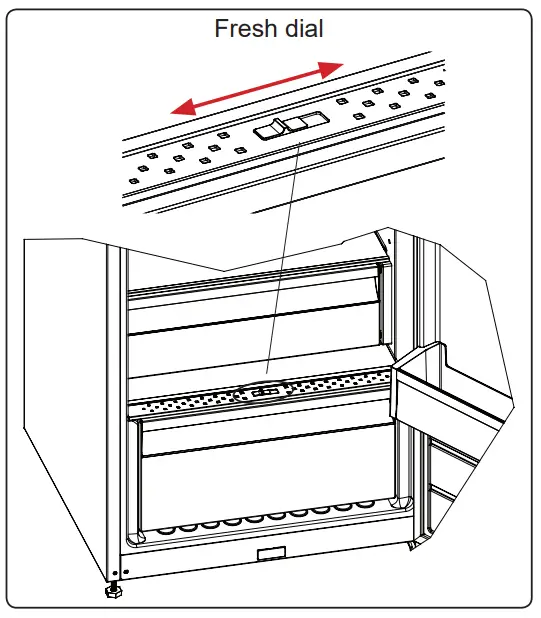 Fresh dial