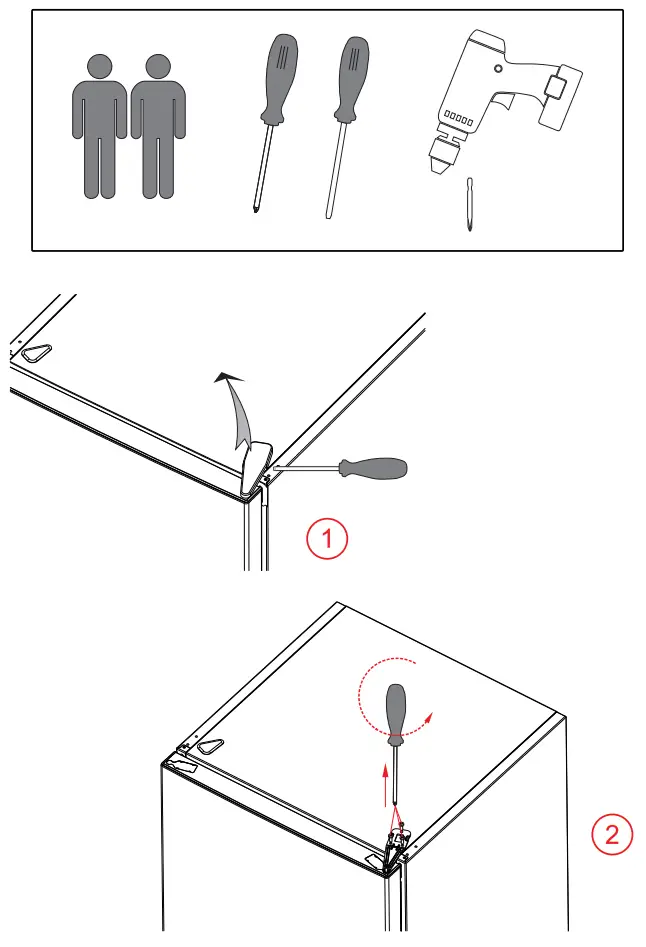 1

2