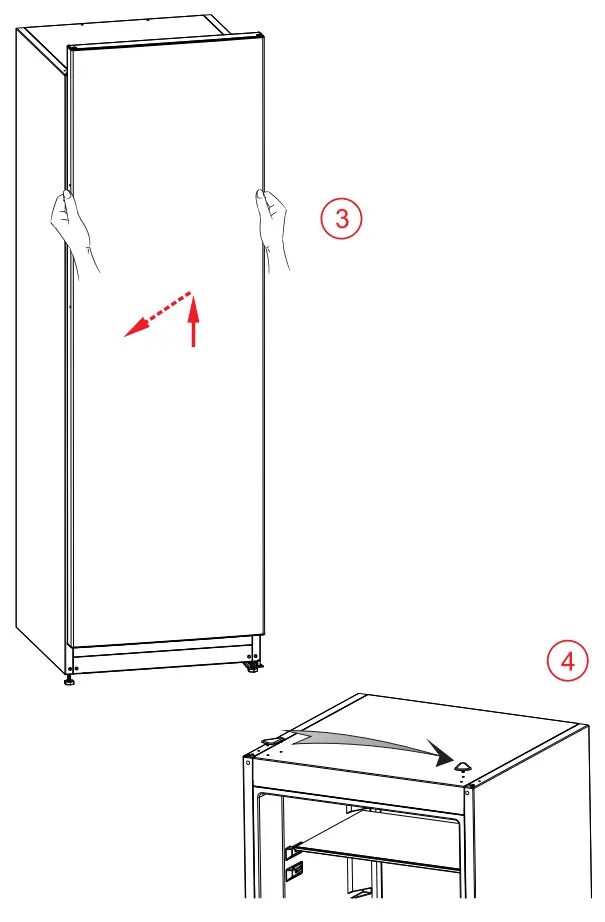 3

4