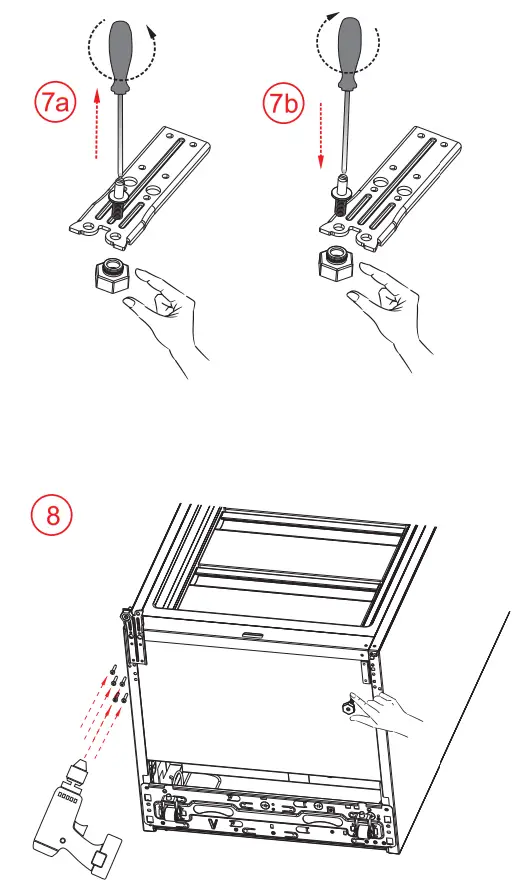 7a

7b

8