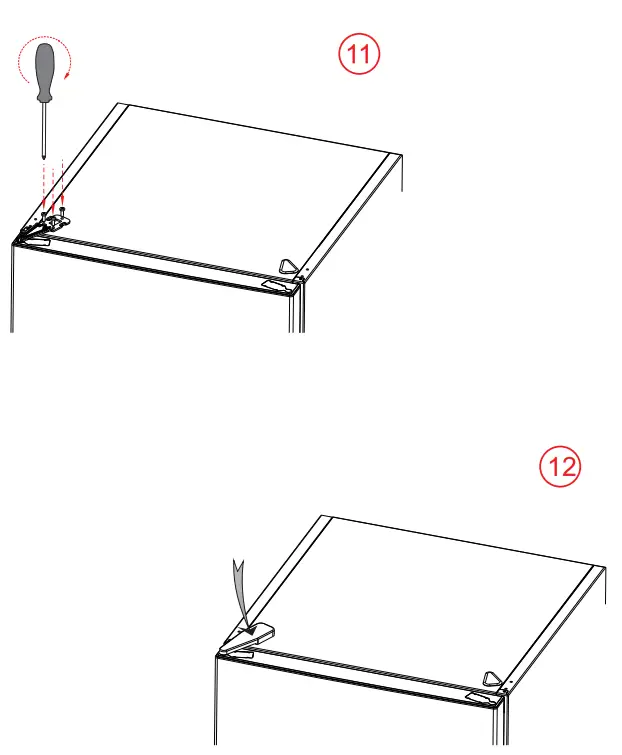 11

12