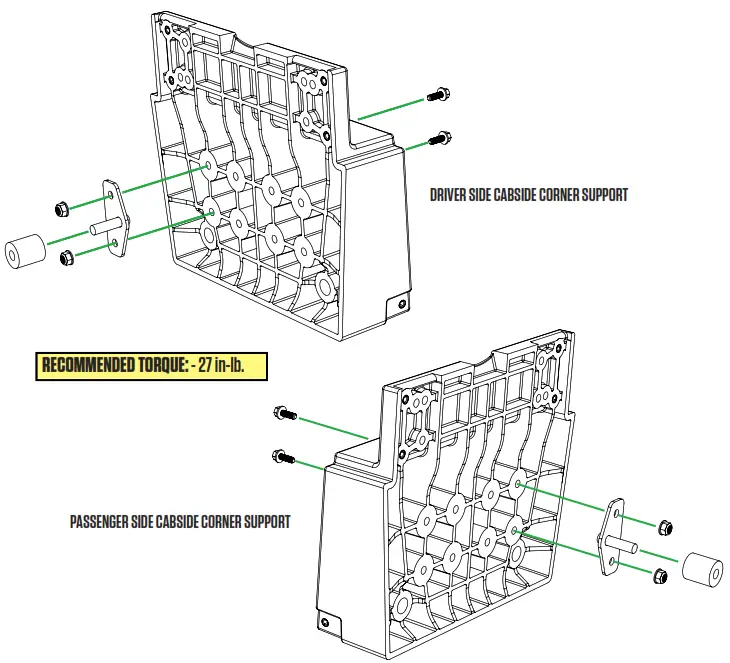 DRIVER SIDE CABSIDE CORNER SUPPORT

RECOMMENDED TORQUE: - 27 in-lb.

PASSENGER SIDE CABSIDE CORNER SUPPORT