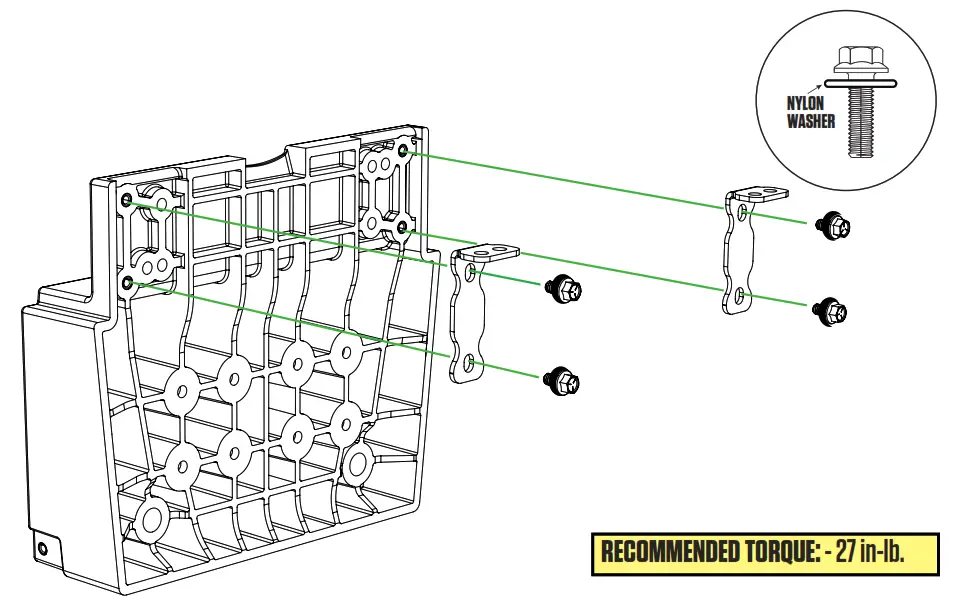 NYLON WASHER

RECOMMENDED TORQUE: - 27 in-lb.