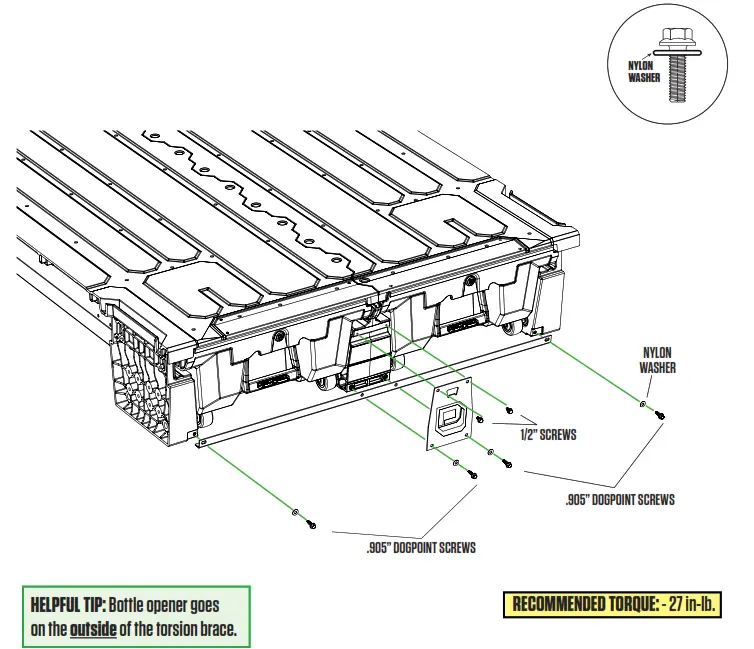 NYLON WASHER

NYLON WASHER

1/2" SCREWS

.905" DOGPOINT SCREWS

.905" DOGPOINT SCREWS

HELPFUL TIP: Bottle opener goes on the outside of the torsion brace.

RECOMMENDED TORQUE: - 27 in-lb.