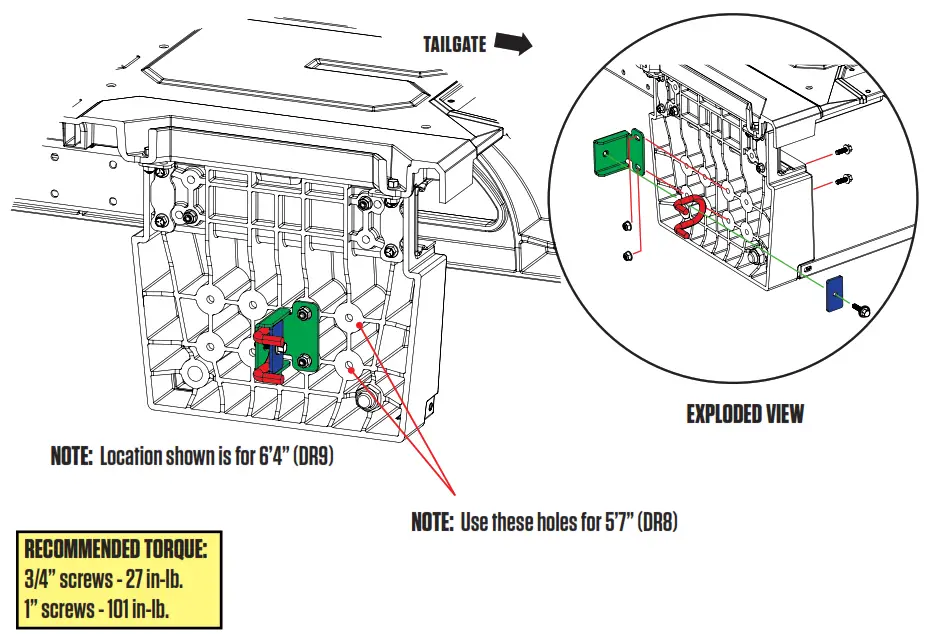 TAILGATE

EXPLODED VIEW

NOTE: Location shown is for 6'4" (DR9)

NOTE: Use these holes for 5'7" (DR8)

RECOMMENDED TORQUE:
3/4" screws - 27 in-lb.
1" screws - 101 in-lb.