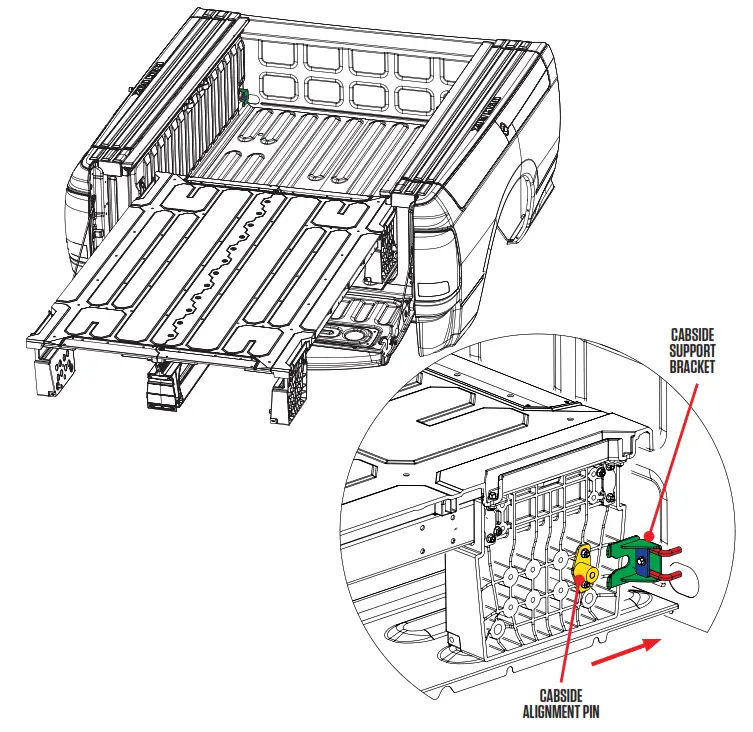 CABSIDE SUPPORT BRACKET

CABSIDE ALIGNMENT PIN