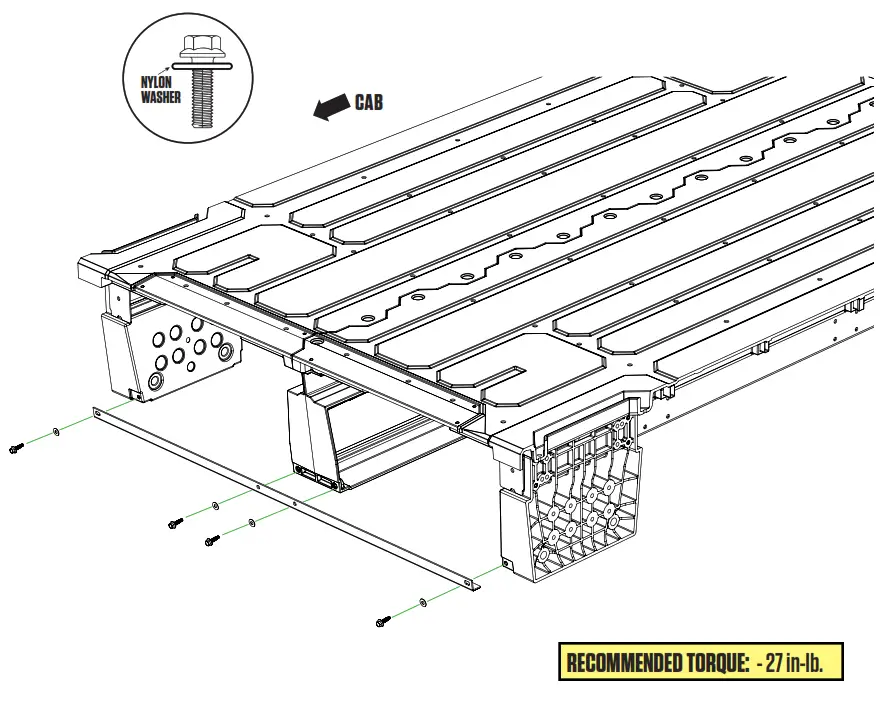 NYLON WASHER

CAB

RECOMMENDED TORQUE: - 27 in-lb.