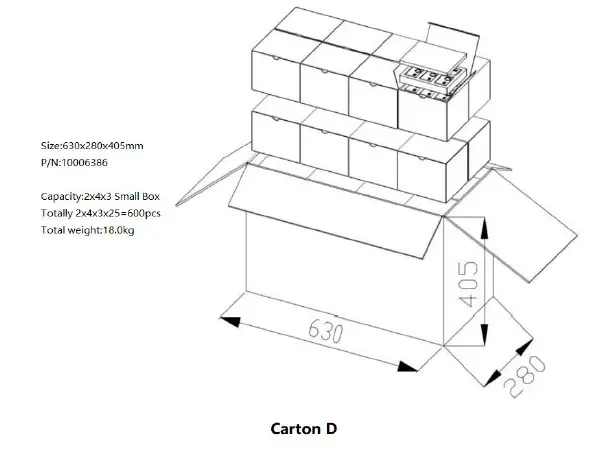 Size:630x280x405mm
P/N:10006386

Capacity:2x4x3 Small Box
Totally 2x4x3x25=600pcs
Total weight:18.0kg

405

630

280

Carton D