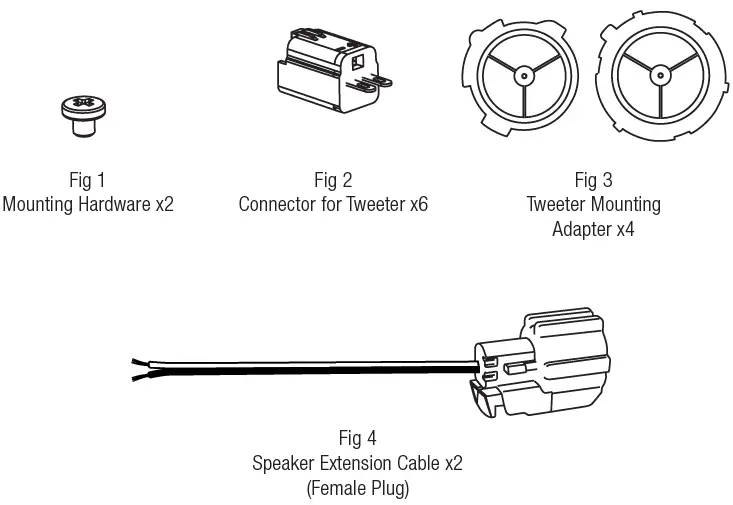 Fig 1
Mounting Hardware x2

Fig 2
Connector for Tweeter x6

Fig 3
Tweeter Mounting Adapter x4

Fig 4
Speaker Extension Cable x2
(Female Plug)